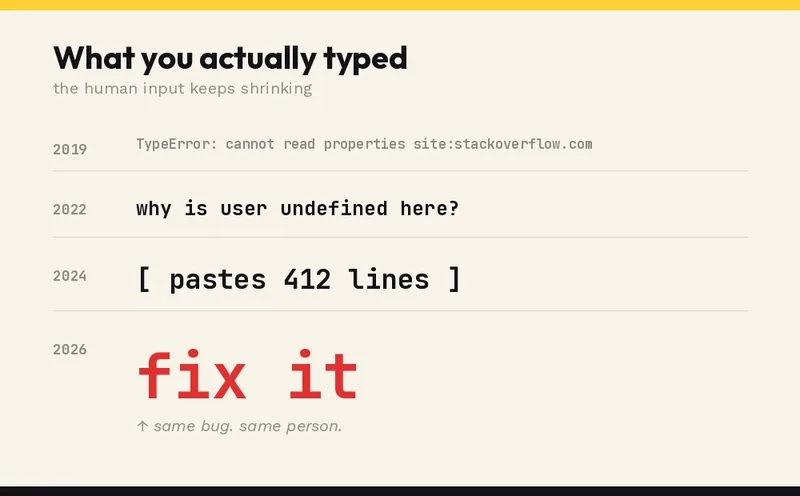 What you actually typed
the human input keeps shrinking

2019 TypeError: cannot read properties site:stackoverflow.com

2022 why is user undefined here?

2024 [ pastes 412 lines ]

2026 fix it

↑ same bug. same person.